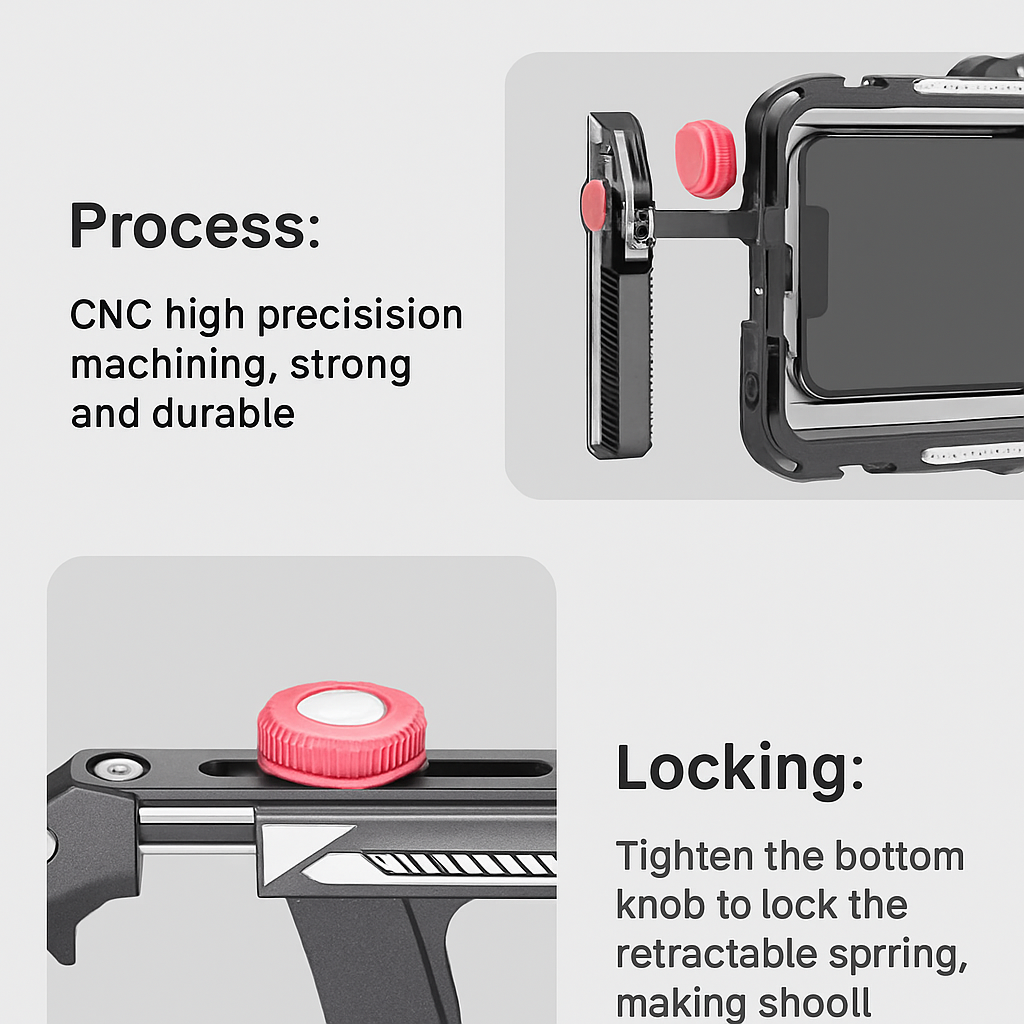 Process:

CNC high precisision machining, strong and durable

Locking:

Tighten the bottom knob to lock the retractable sprring, making shooll