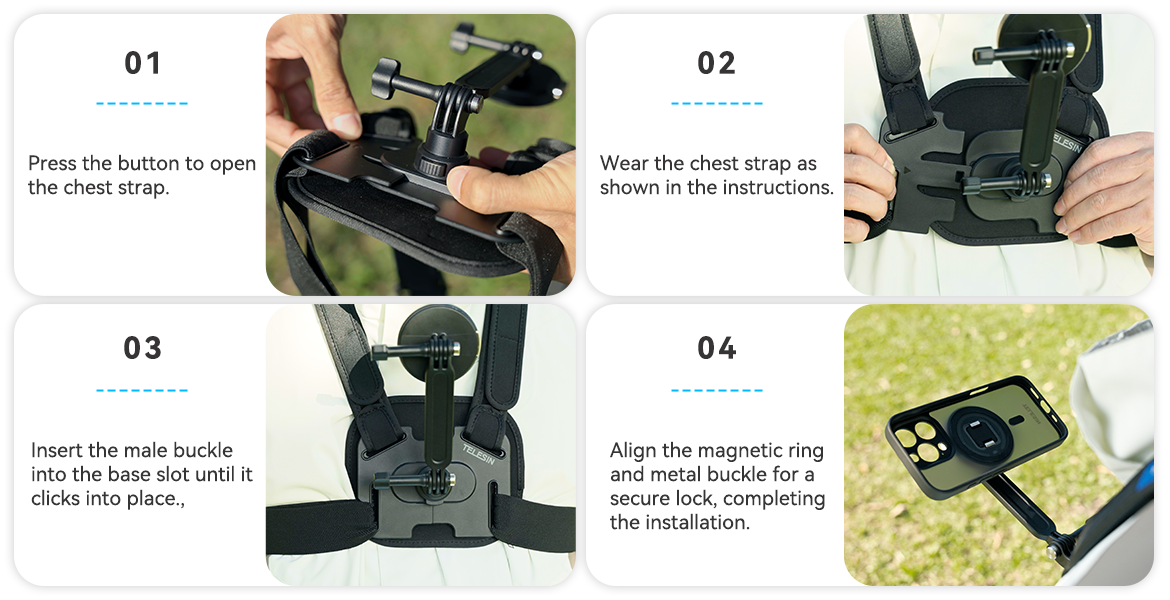 01

Press the button to open the chest strap.

02

Wear the chest strap as shown in the instructions.

TELESIN

03

Insert the male buckle into the base slot until it clicks into place.,

TELESIN

04

Align the magnetic ring and metal buckle for a secure lock, completing the installation.